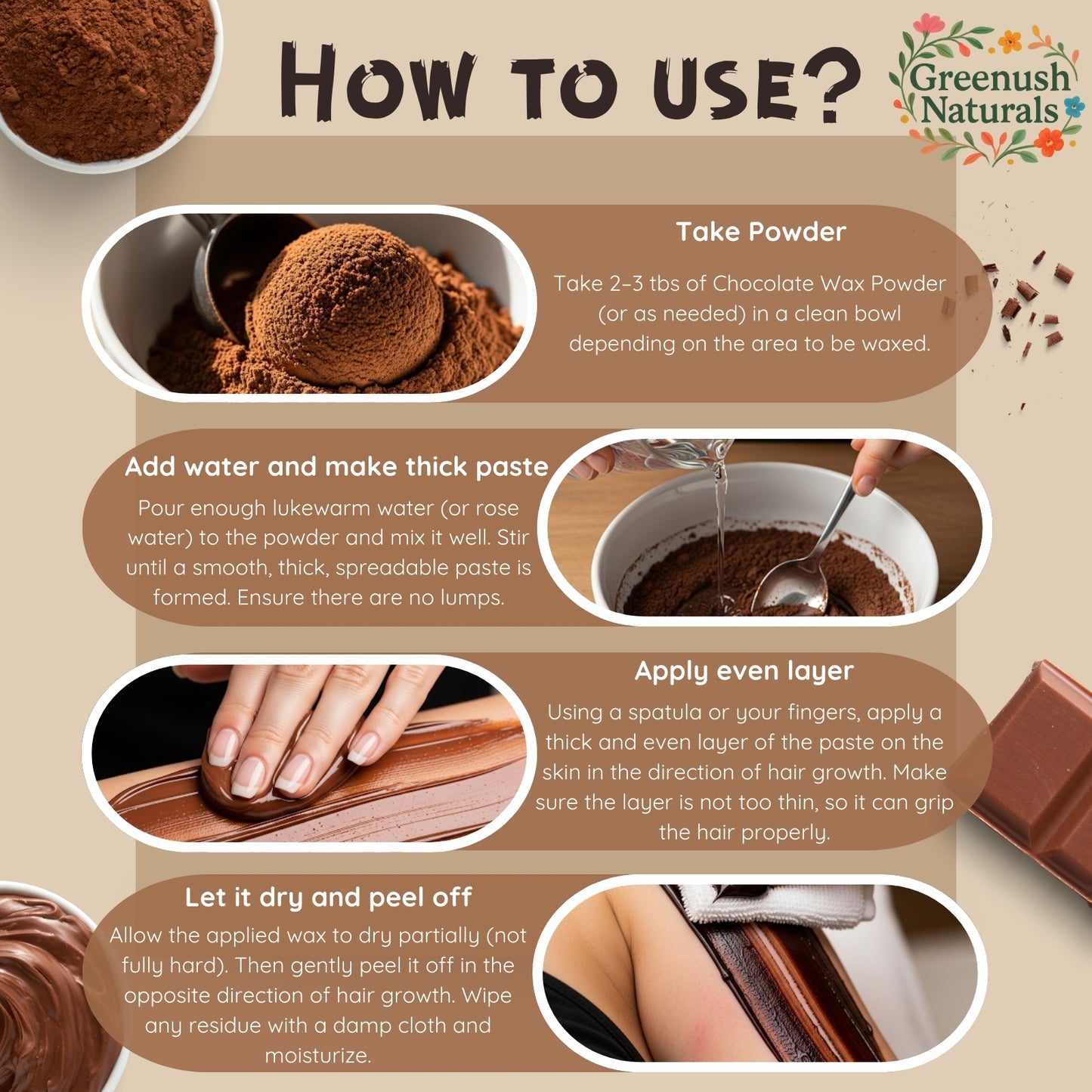 How to use?

Greenush Naturals

Take Powder

Take 2–3 tbs of Chocolate Wax Powder (or as needed) in a clean bowl depending on the area to be waxed.

Add water and make thick paste

Pour enough lukewarm water (or rose water) to the powder and mix it well. Stir until a smooth, thick, spreadable paste is formed. Ensure there are no lumps.

Apply even layer

Using a spatula or your fingers, apply a thick and even layer of the paste on the skin in the direction of hair growth. Make sure the layer is not too thin, so it can grip the hair properly.

Let it dry and peel off

Allow the applied wax to dry partially (not fully hard). Then gently peel it off in the opposite direction of hair growth. Wipe any residue with a damp cloth and moisturize.